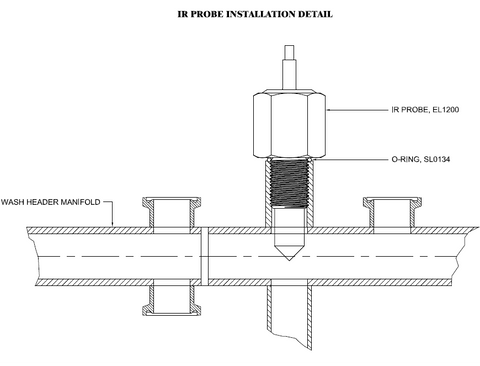 IR PROBE INSTALLATION DETAIL

IR PROBE, EL1200

O-RING, SL0134

WASH HEADER MANIFOLD